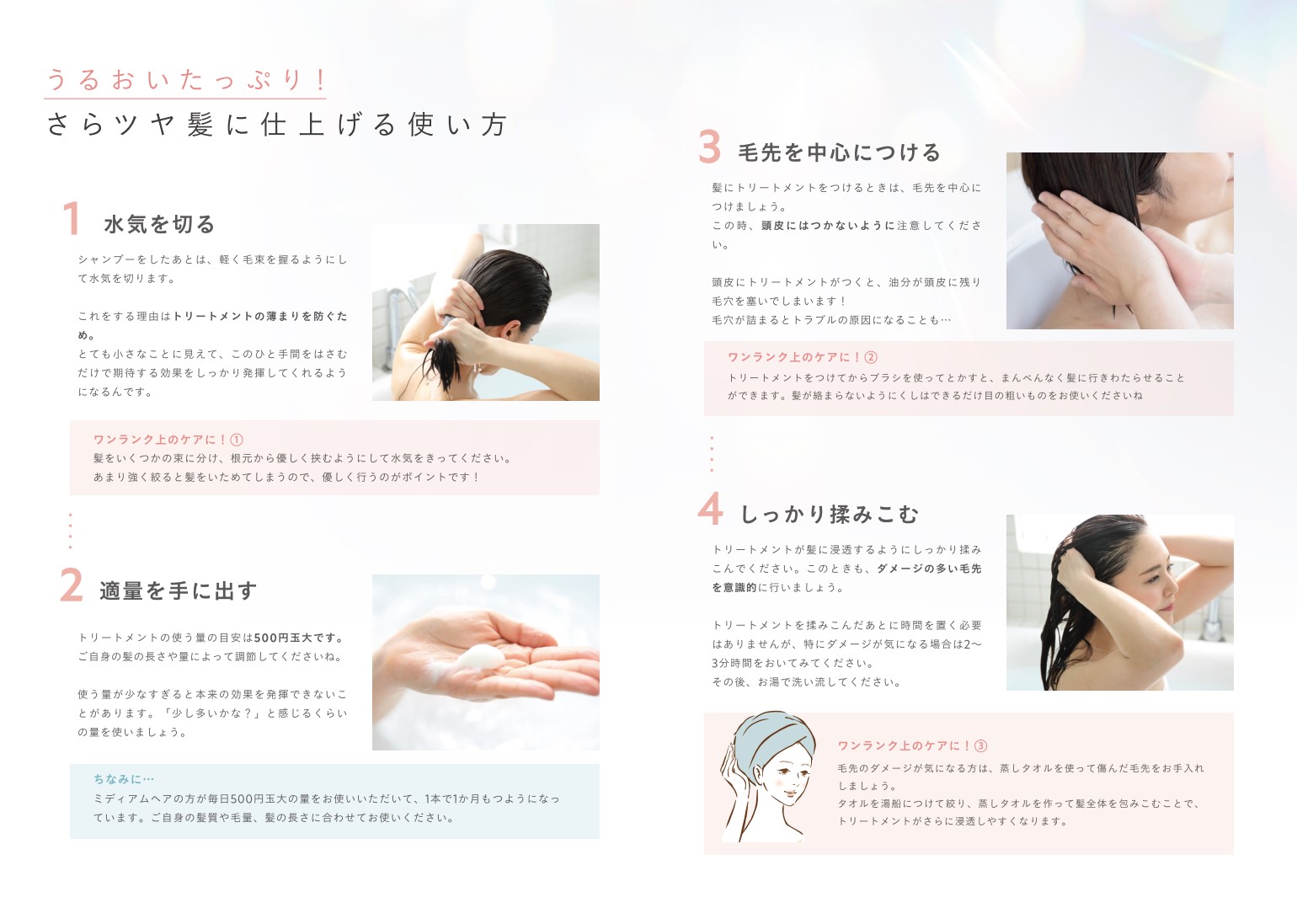 うるおいたっぷり！
さらツヤ髪に仕上げる使い方

1 水気を切る

シャンプーをしたあとは、軽く毛束を握るようにして水気を切ります。

これをする理由はトリートメントの薄まりを防ぐため。
とても小さなことに見えて、このひと手間をはさむだけで期待する効果をしっかり発揮してくれるようになるんです。

ワンランク上のケアに！①
髪をいくつかの束に分け、根元から優しく挟むようにして水気をきってください。
あまり強く絞ると髪をいためてしまうので、優しく行うのがポイントです！

2 適量を手に出す

トリートメントの使う量の目安は500円玉大です。
ご自身の髪の長さや量によって調節してくださいね。

使う量が少なすぎると本来の効果を発揮できないことがあります。「少し多いかな？」と感じるくらいの量を使いましょう。

ちなみに…
ミディアムヘアの方が毎日500円玉大の量をお使いいただいて、1本で1か月もつようになっています。ご自身の髪質や毛量、髪の長さに合わせてお使いください。

3 毛先を中心につける

髪にトリートメントをつけるときは、毛先を中心につけましょう。
この時、頭皮にはつかないように注意してください。

頭皮にトリートメントがつくと、油分が頭皮に残り毛穴を塞いでしまいます！
毛穴が詰まるとトラブルの原因になることも…

ワンランク上のケアに！②
トリートメントをつけてからブラシを使ってとかすと、まんべんなく髪に行きわたらせることができます。髪が絡まらないようにくしはできるだけ目の粗いものをお使いくださいね

4 しっかり揉みこむ

トリートメントが髪に浸透するようにしっかり揉みこんでください。このときも、ダメージの多い毛先を意識的に行いましょう。

トリートメントを揉みこんだあとに時間を置く必要はありませんが、特にダメージが気になる場合は2〜3分時間をおいてみてください。
その後、お湯で洗い流してください。

ワンランク上のケアに！③
毛先のダメージが気になる方は、蒸しタオルを使って傷んだ毛先をお手入れしましょう。
タオルを湯船につけて絞り、蒸しタオルを作って髪全体を包みこむことで、トリートメントがさらに浸透しやすくなります。